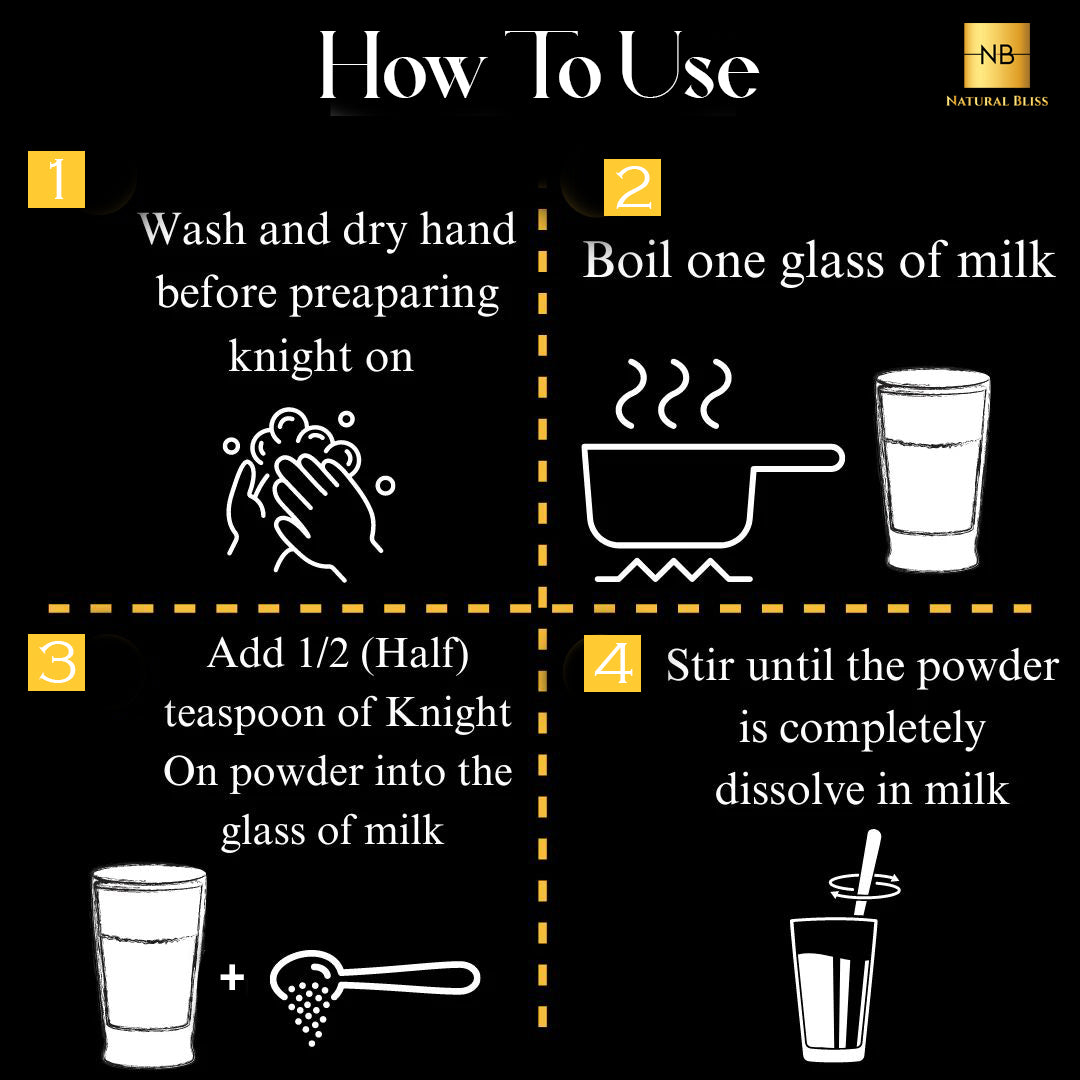 How To Use

NB
NATURAL BLISS

1
Wash and dry hand before preaparing knight on

2
Boil one glass of milk

3
Add 1/2 (Half) teaspoon of Knight On powder into the glass of milk

+

4
Stir until the powder is completely dissolve in milk